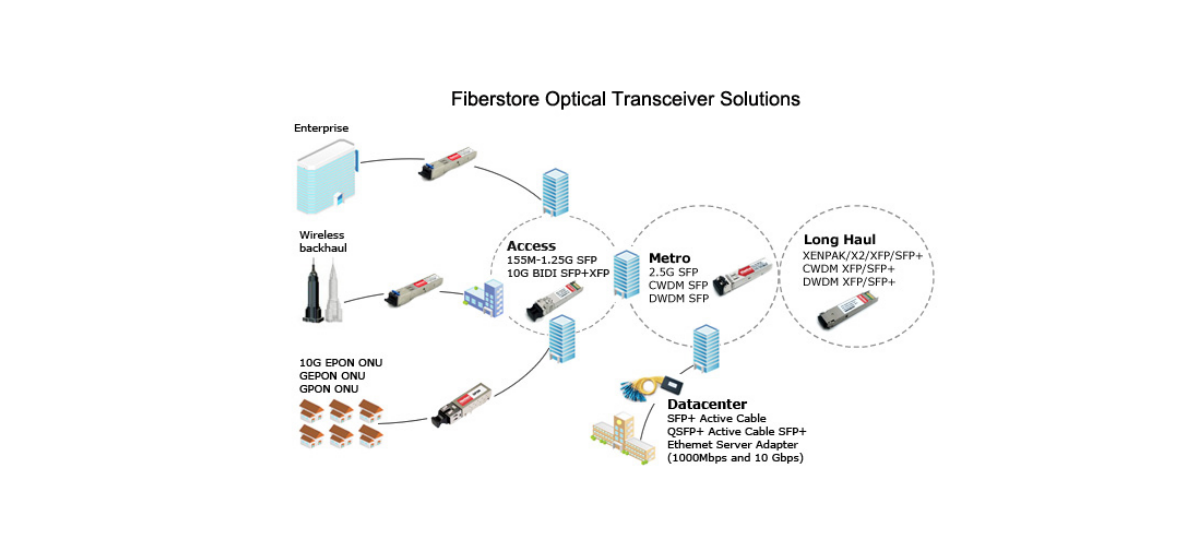 Fiberstore Optical Transceiver Solutions

Enterprise

Wireless backhaul

10G EPON ONU
GEPON ONU
GPON ONU

Access
155M-1.25G SFP
10G BIDI SFP+XFP

Metro
2.5G SFP
CWDM SFP
DWDM SFP

Long Haul
XENPAK/X2/XFP/SFP+
CWDM XFP/SFP+
DWDM XFP/SFP+

Datacenter
SFP+ Active Cable
QSFP+ Active Cable SFP+
Ethemet Server Adapter
(1000Mbps and 10 Gbps)